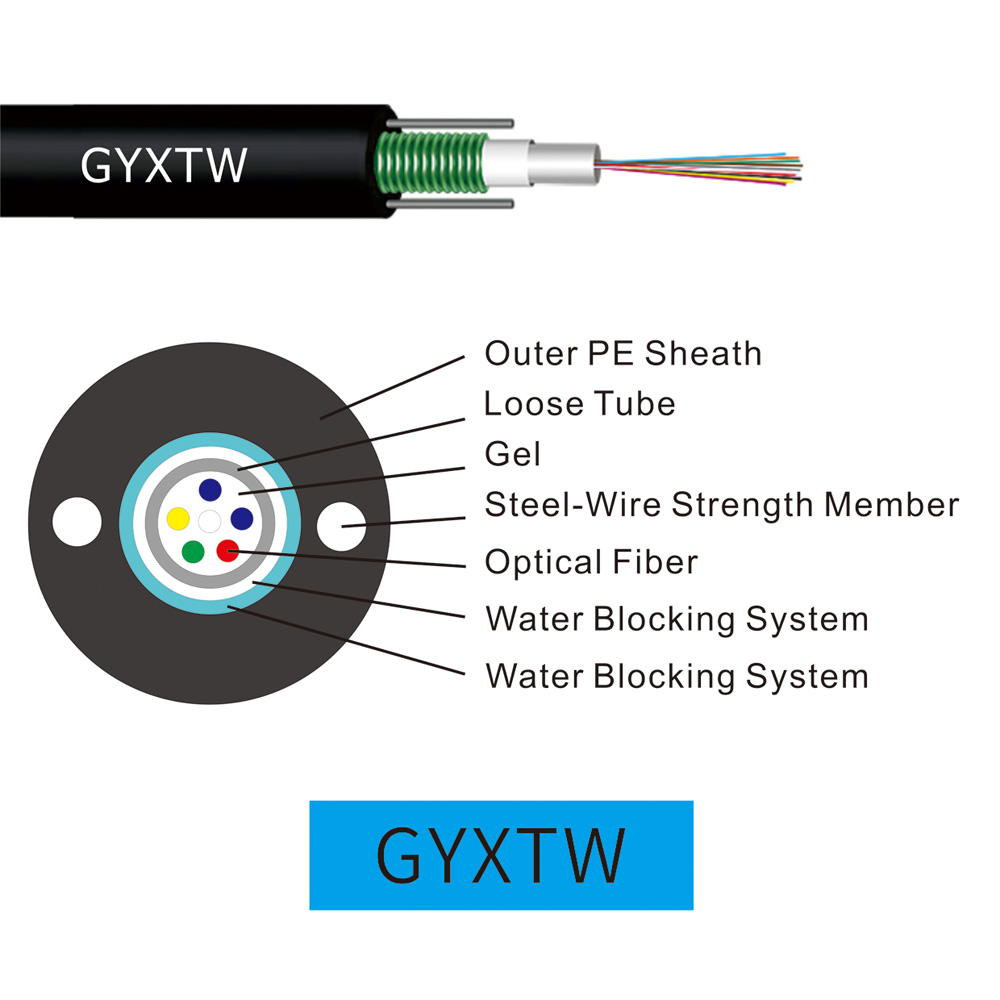 GYXTW

Outer PE Sheath
Loose Tube
Gel
Steel-Wire Strength Member
Optical Fiber
Water Blocking System
Water Blocking System

GYXTW